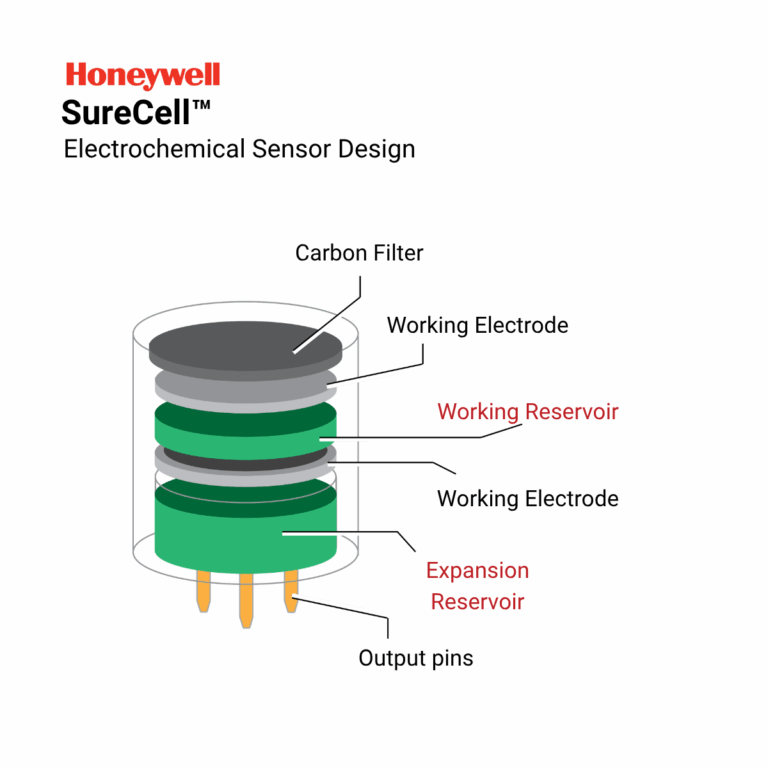 Honeywell
SureCell™
Electrochemical Sensor Design

Carbon Filter

Working Electrode

Working Reservoir

Working Electrode

Expansion Reservoir

Output pins